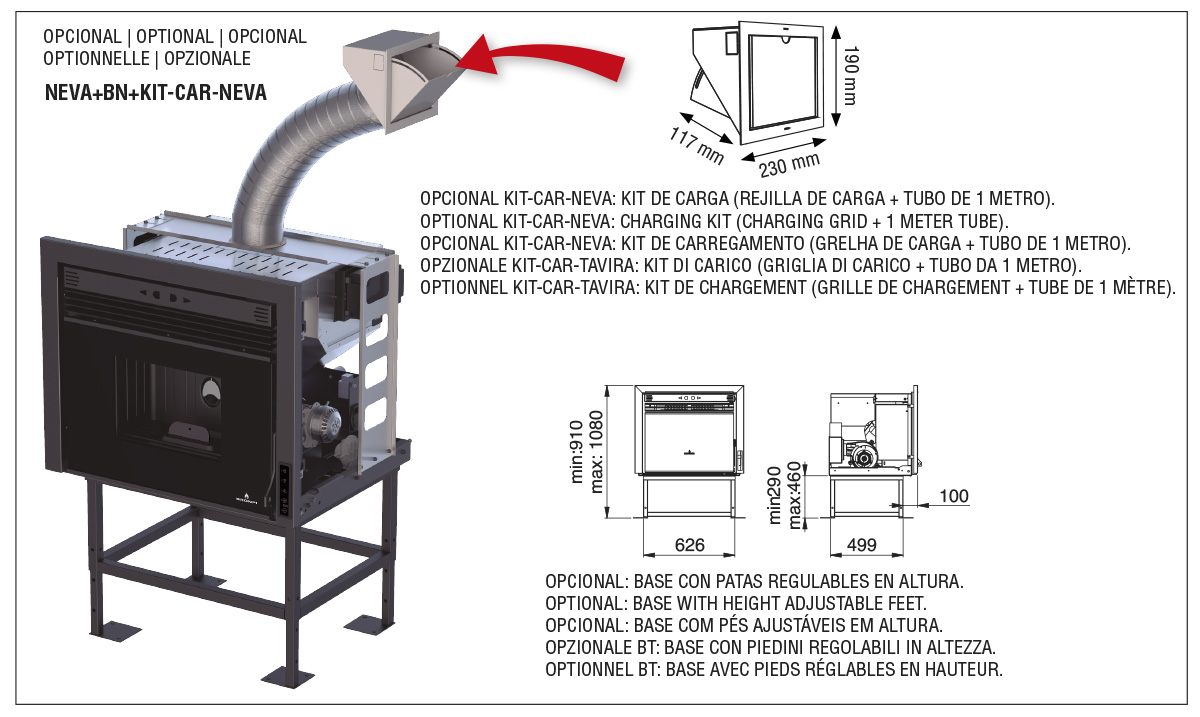 OPCIONAL | OPTIONAL | OPCIONAL
OPTIONNELLE | OPZIONALE

NEVA+BN+KIT-CAR-NEVA

190 mm
117 mm
230 mm

OPCIONAL KIT-CAR-NEVA: KIT DE CARGA (REJILLA DE CARGA + TUBO DE 1 METRO).
OPTIONAL KIT-CAR-NEVA: CHARGING KIT (CHARGING GRID + 1 METER TUBE).
OPCIONAL KIT-CAR-NEVA: KIT DE CARREGAMENTO (GRELHA DE CARGA + TUBO DE 1 METRO).
OPZIONALE KIT-CAR-TAVIRA: KIT DI CARICO (GRIGLIA DI CARICO + TUBO DA 1 METRO).
OPTIONNEL KIT-CAR-TAVIRA: KIT DE CHARGEMENT (GRILLE DE CHARGEMENT + TUBE DE 1 MÈTRE).

min:910
max: 1080
626
min290
max:460
100
499

OPCIONAL: BASE CON PATAS REGULABLES EN ALTURA.
OPTIONAL: BASE WITH HEIGHT ADJUSTABLE FEET.
OPCIONAL: BASE COM PÉS AJUSTÁVEIS EM ALTURA.
OPZIONALE BT: BASE CON PIEDINI REGOLABILI IN ALTEZZA.
OPTIONNEL BT: BASE AVEC PIEDS RÉGLABLES EN HAUTEUR.